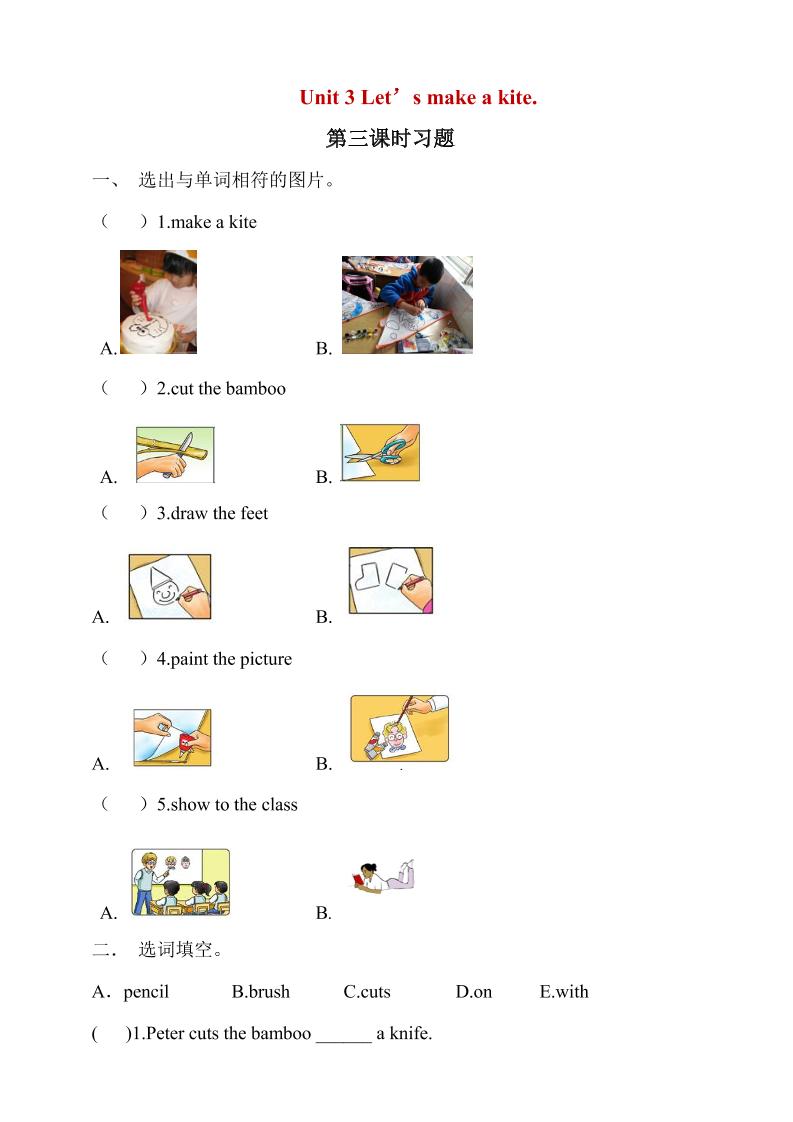 Unit 3 Let’s make a kite.

第三课时习题

一、 选出与单词相符的图片。

（　）1.make a kite

A.　　B.

（　）2.cut the bamboo

A.　　B.

（　）3.draw the feet

A.　　B.

（　）4.paint the picture

A.　　B.

（　）5.show to the class

A.　　B.

二． 选词填空。

A．pencil　B.brush　C.cuts　D.on　E.with

(　)1.Peter cuts the bamboo ______ a knife.